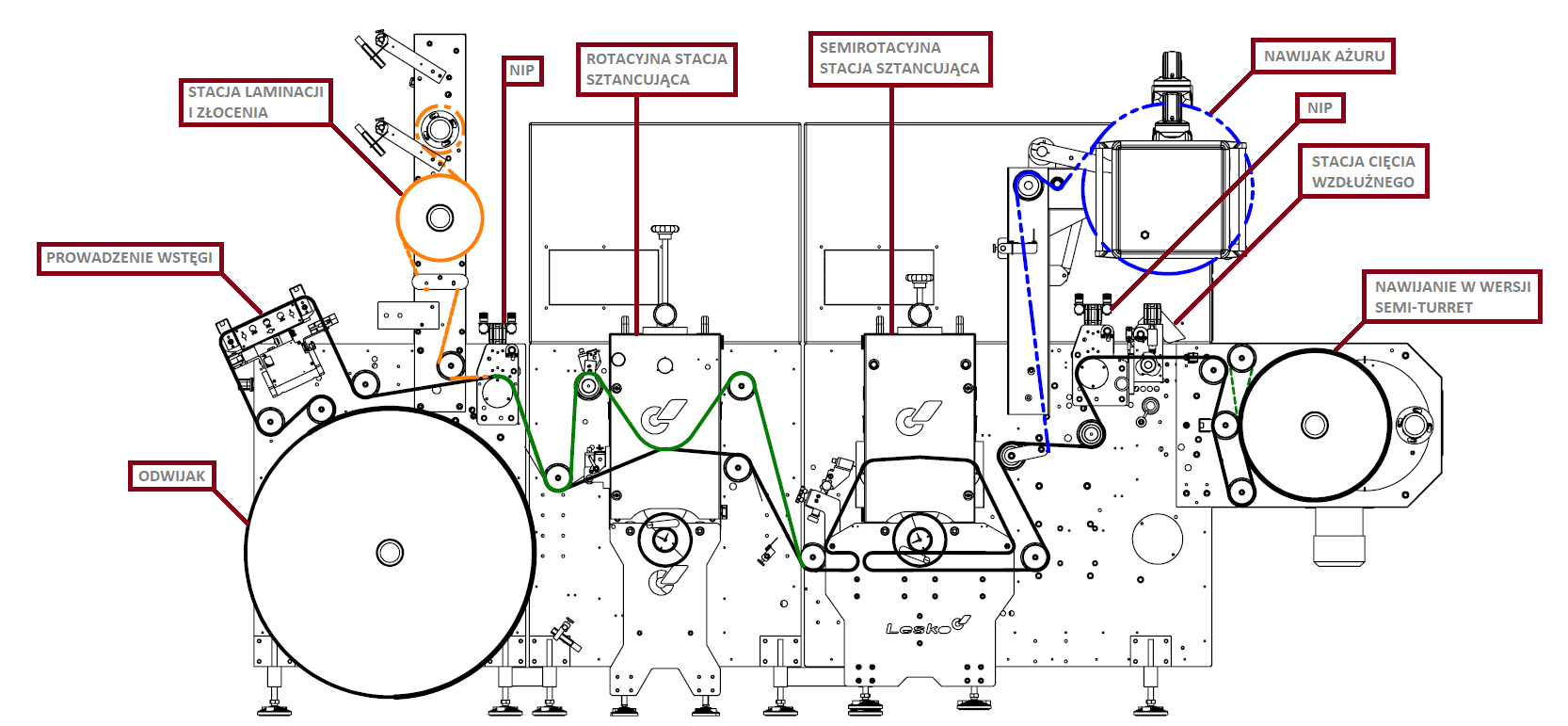 STACJA LAMINACJI I ZŁOCENIA

NIP

ROTACYJNA STACJA SZTANCUJĄCA

SEMIROTACYJNA STACJA SZTANCUJĄCA

NAWIJAK AŻURU

NIP

STACJA CIĘCIA WZDŁUŻNEGO

PROWADZENIE WSTĘGI

NAWIJANIE W WERSJI SEMI-TURRET

ODWIJAK

Lesko